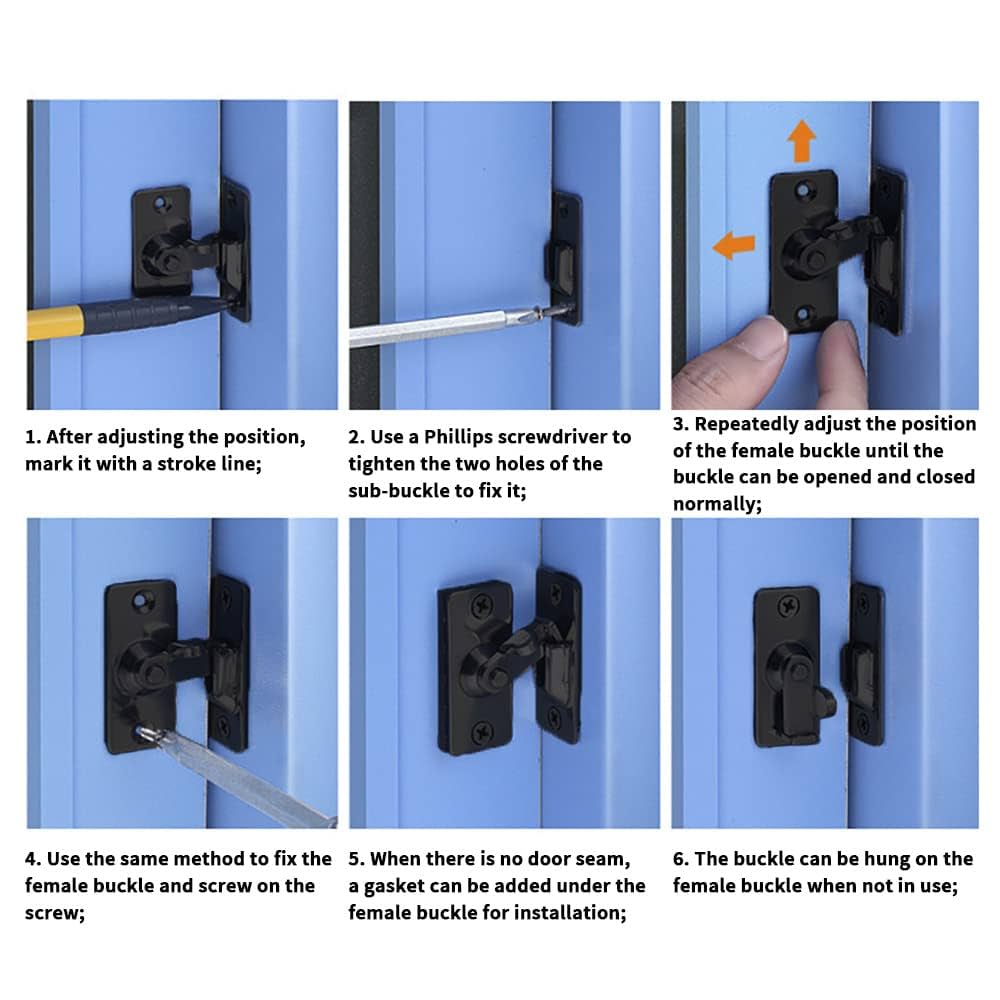 1. After adjusting the position, mark it with a stroke line;

2. Use a Phillips screwdriver to tighten the two holes of the sub-buckle to fix it;

3. Repeatedly adjust the position of the female buckle until the buckle can be opened and closed normally;

4. Use the same method to fix the female buckle and screw on the screw;

5. When there is no door seam, a gasket can be added under the female buckle for installation;

6. The buckle can be hung on the female buckle when not in use;